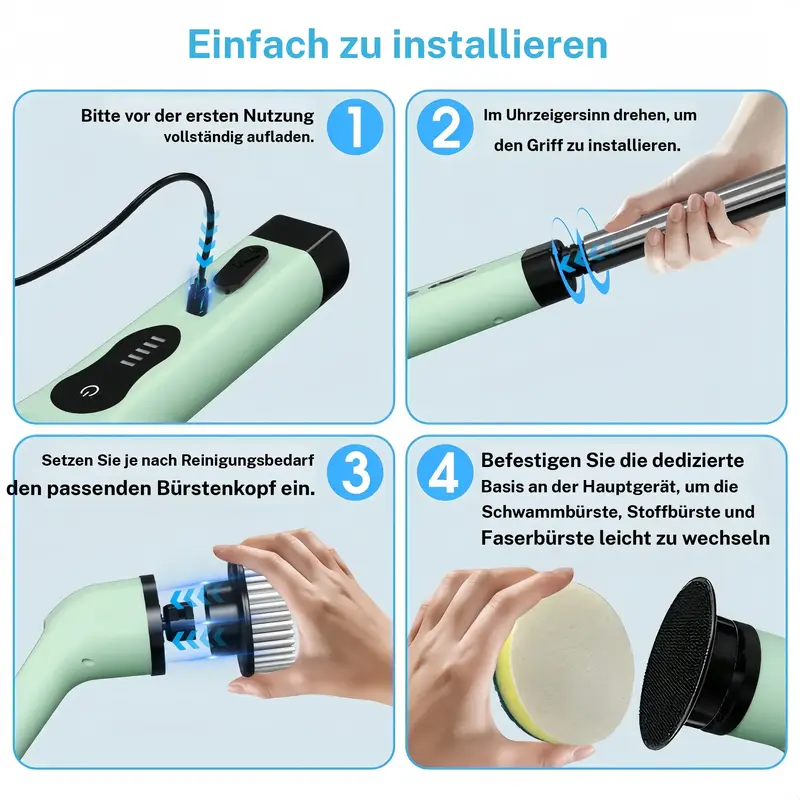 Einfach zu installieren

Bitte vor der ersten Nutzung vollständig aufladen.

1

2

Im Uhrzeigersinn drehen, um den Griff zu installieren.

Setzen Sie je nach Reinigungsbedarf den passenden Bürstenkopf ein.

3

4

Befestigen Sie die dedizierte Basis an der Hauptgerät, um die Schwammbürste, Stoffbürste und Faserbürste leicht zu wechseln