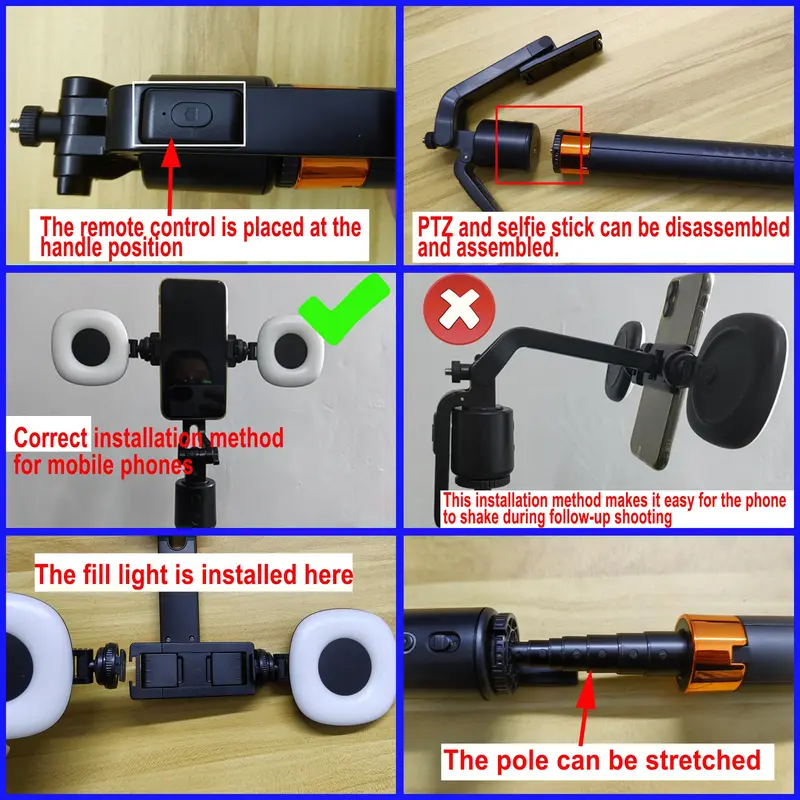 The remote control is placed at the handle position

PTZ and selfie stick can be disassembled and assembled.

Correct installation method for mobile phones

This installation method makes it easy for the phone to shake during follow-up shooting

The fill light is installed here

The pole can be stretched