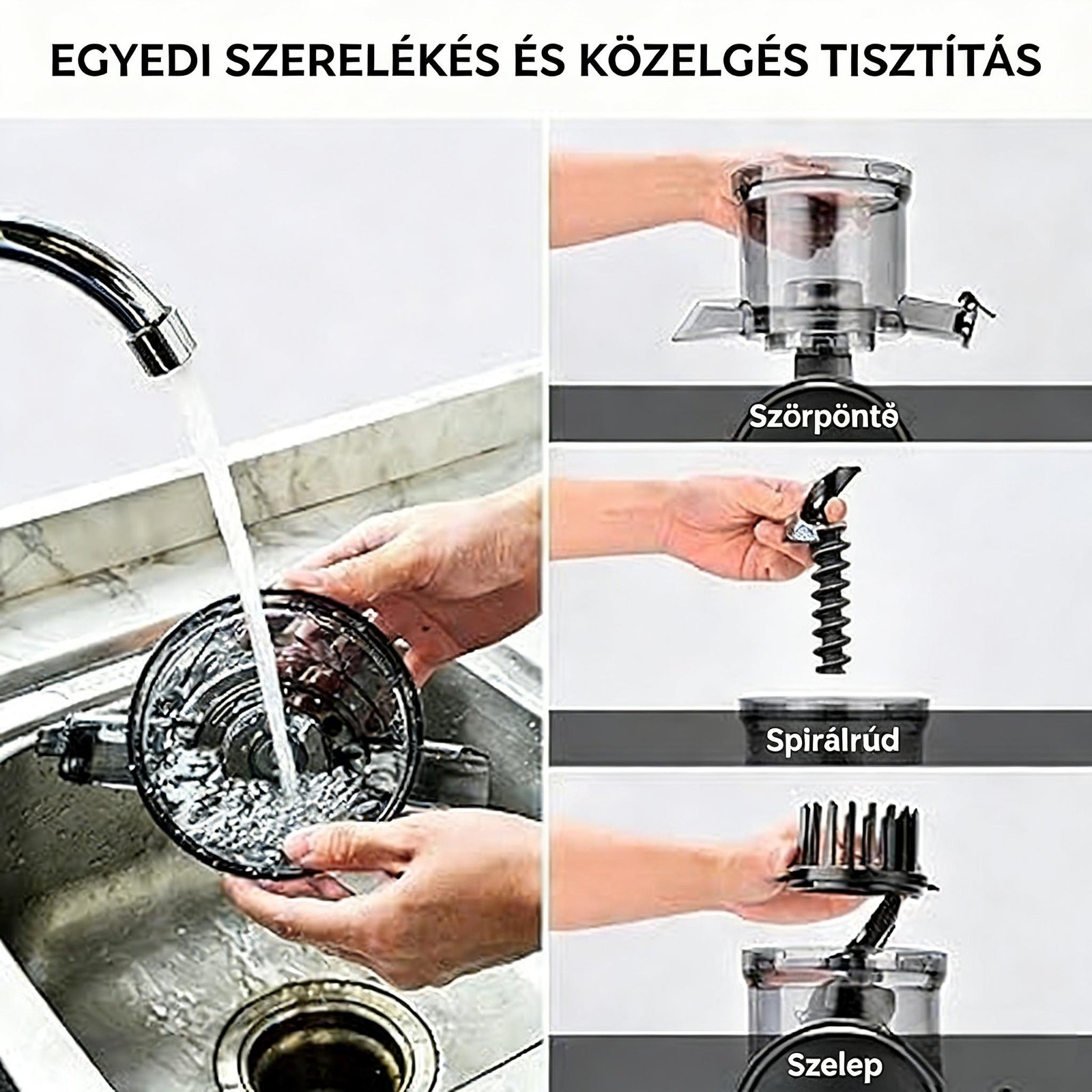 EGYEDI SZERELÉKÉS ÉS KÖZELGÉS TISZTÍTÁS

Szörpöntő

Spirálrúd

Szelep