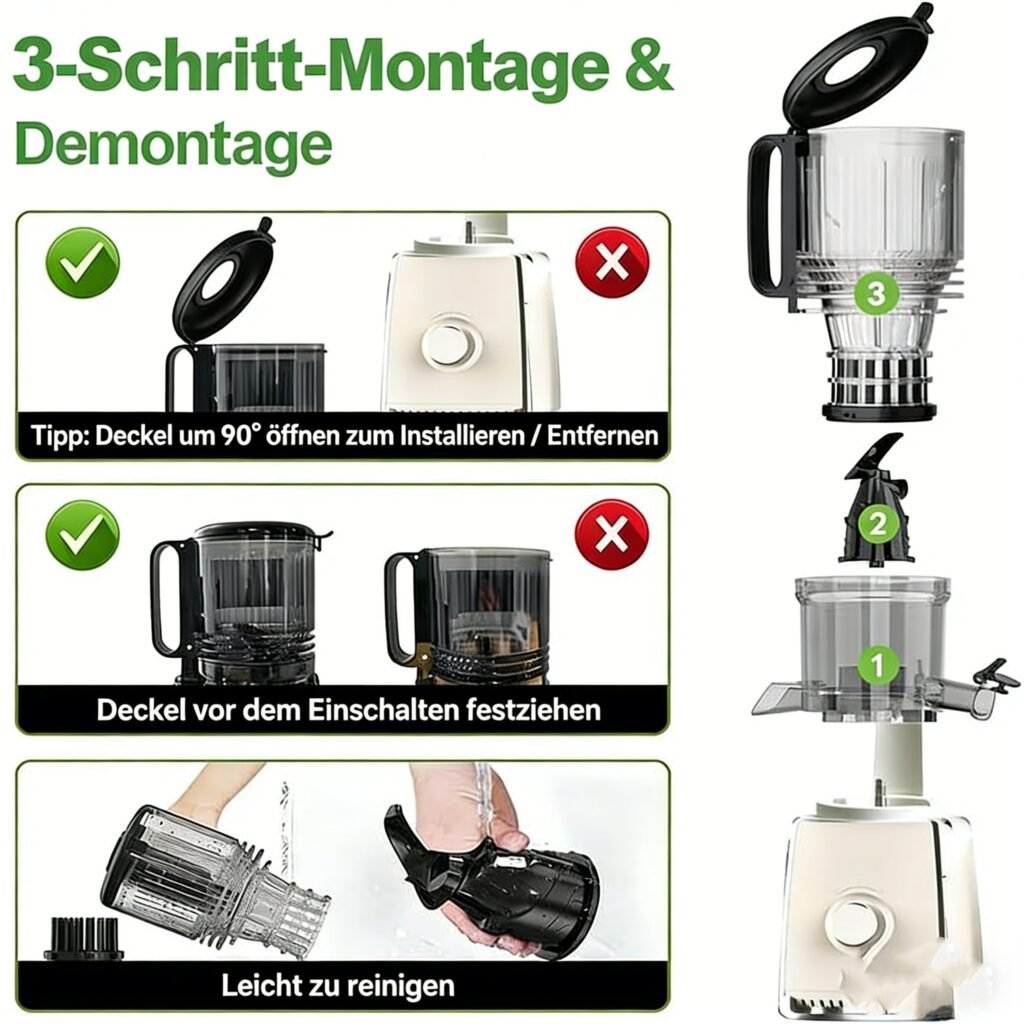 3-Schritt-Montage & Demontage

Tipp: Deckel um 90° öffnen zum Installieren / Entfernen

Deckel vor dem Einschalten festziehen

Leicht zu reinigen

3

2

1