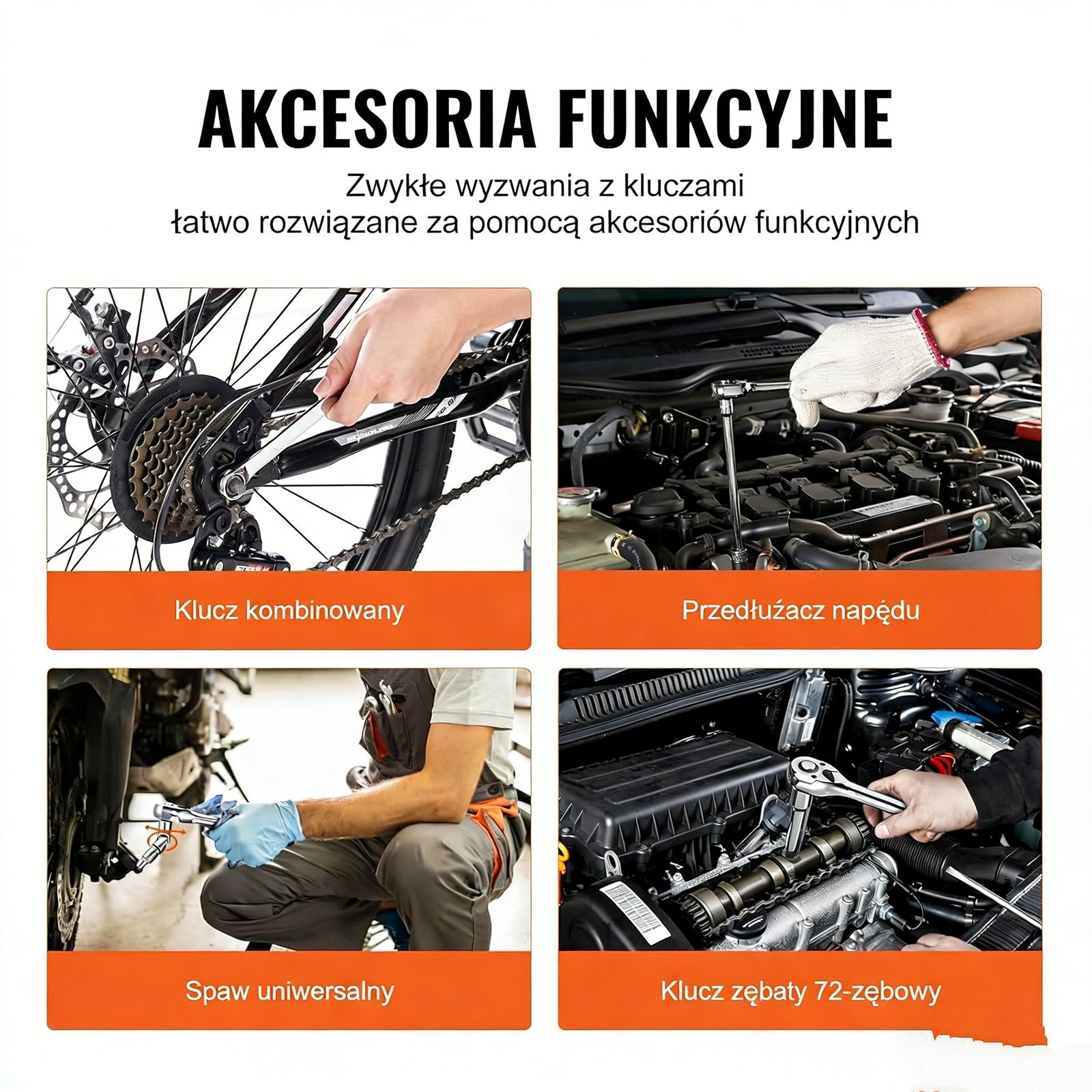 AKCESORIA FUNKCYJNE

Zwykłe wyzwania z kluczami
łatwo rozwiązane za pomocą akcesoriów funkcyjnych

Klucz kombinowany

Przedłużacz napędu

Spaw uniwersalny

Klucz zębaty 72-zębowy