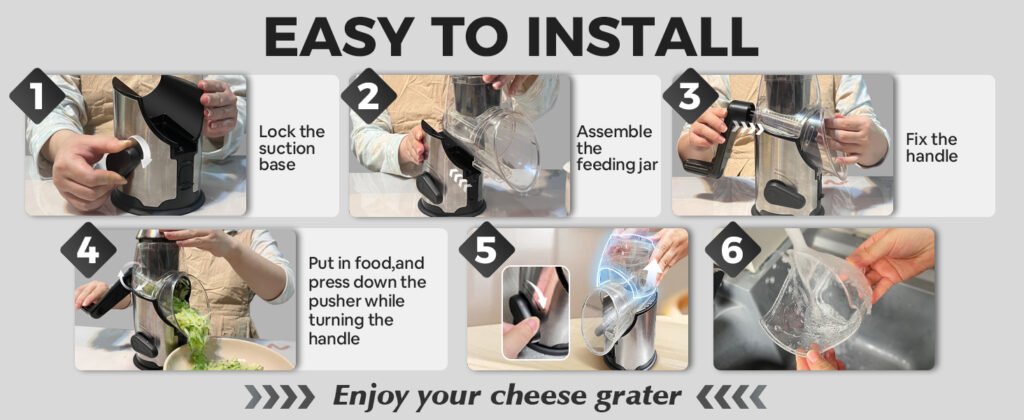 EASY TO INSTALL

1

Lock the suction base

2

Assemble the feeding jar

3

Fix the handle

4

Put in food,and press down the pusher while turning the handle

5

6

Enjoy your cheese grater