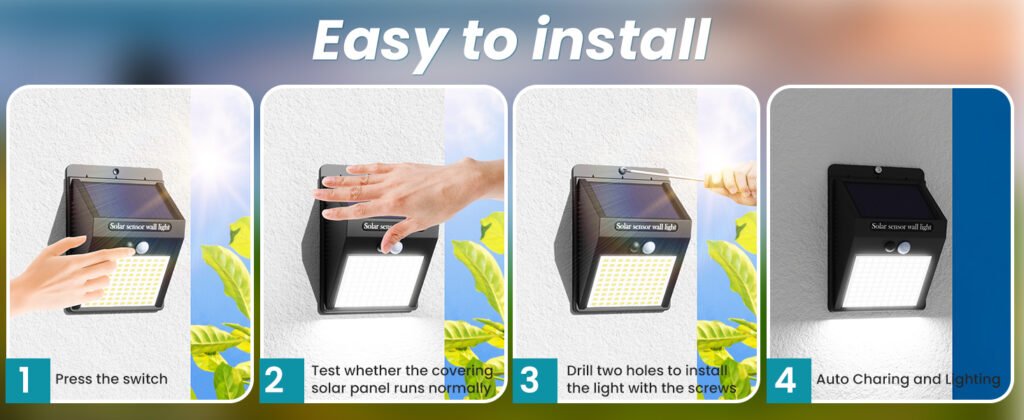 Easy to install

Solar sensor wall light

1 Press the switch

Solar sensor wall light

2 Test whether the covering solar panel runs normally

Solar sensor wall light

3 Drill two holes to install the light with the screws

4 Auto Charing and Lighting