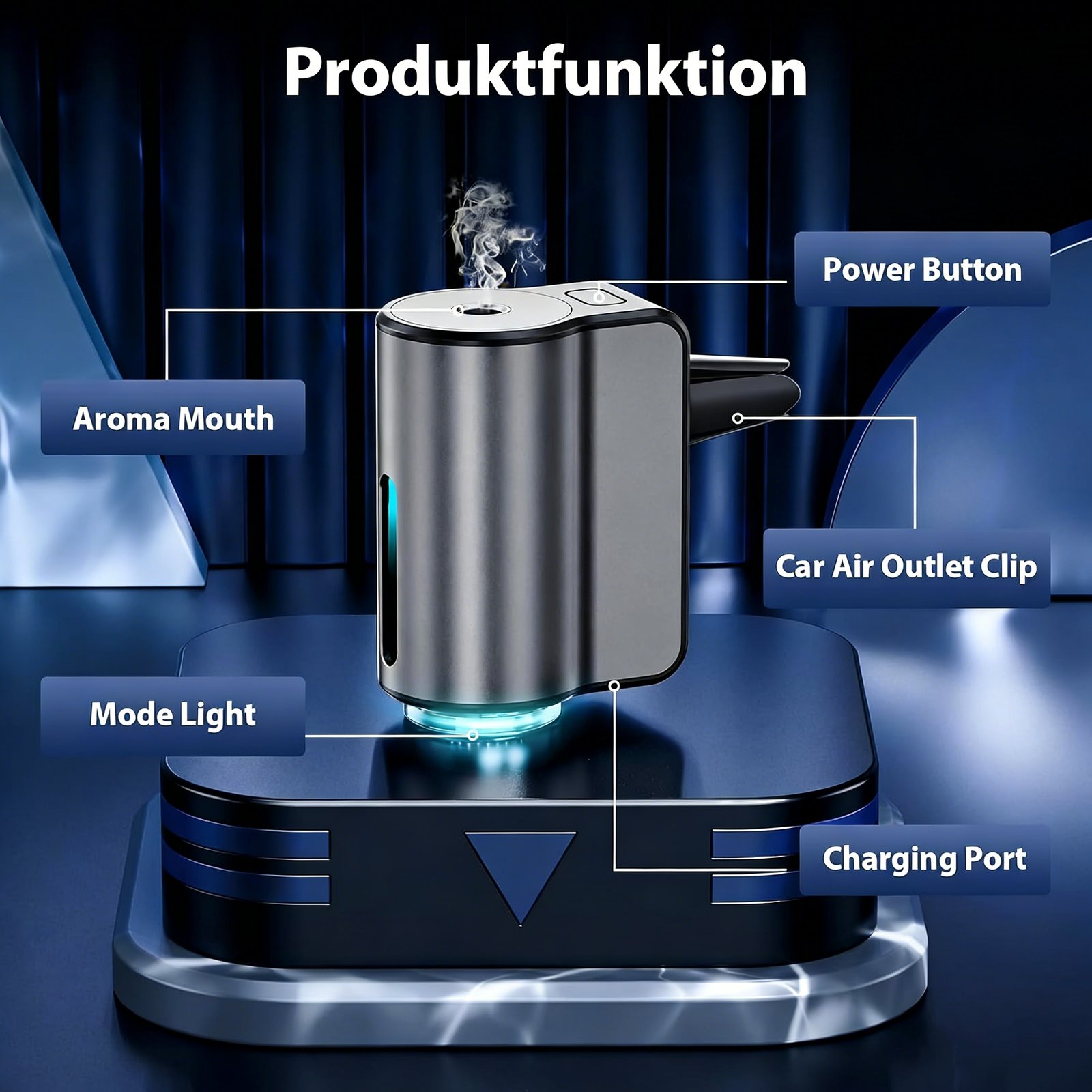 Produktfunktion

Power Button

Aroma Mouth

Car Air Outlet Clip

Mode Light

Charging Port